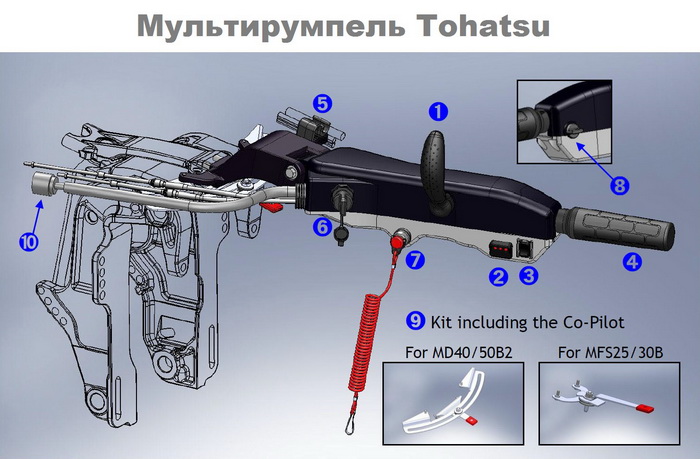 Мультирумпель Tohatsu

5

1

8

10

6

7

2 3

4

9 Kit including the Co-Pilot

For MD40/50B2

For MFS25/30B